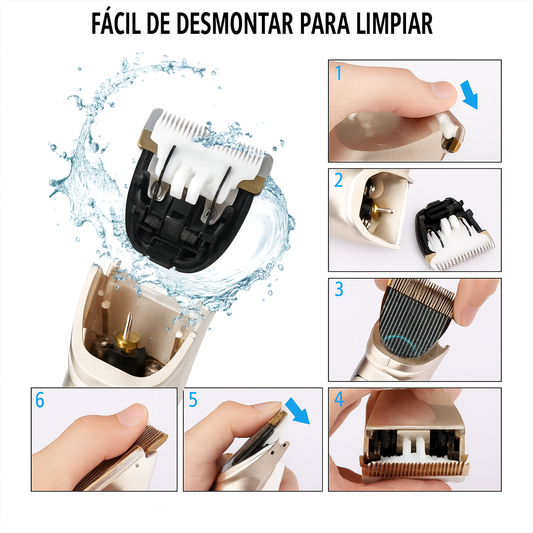 FÁCIL DE DESMONTAR PARA LIMPIAR

1

2

3

6

5

4